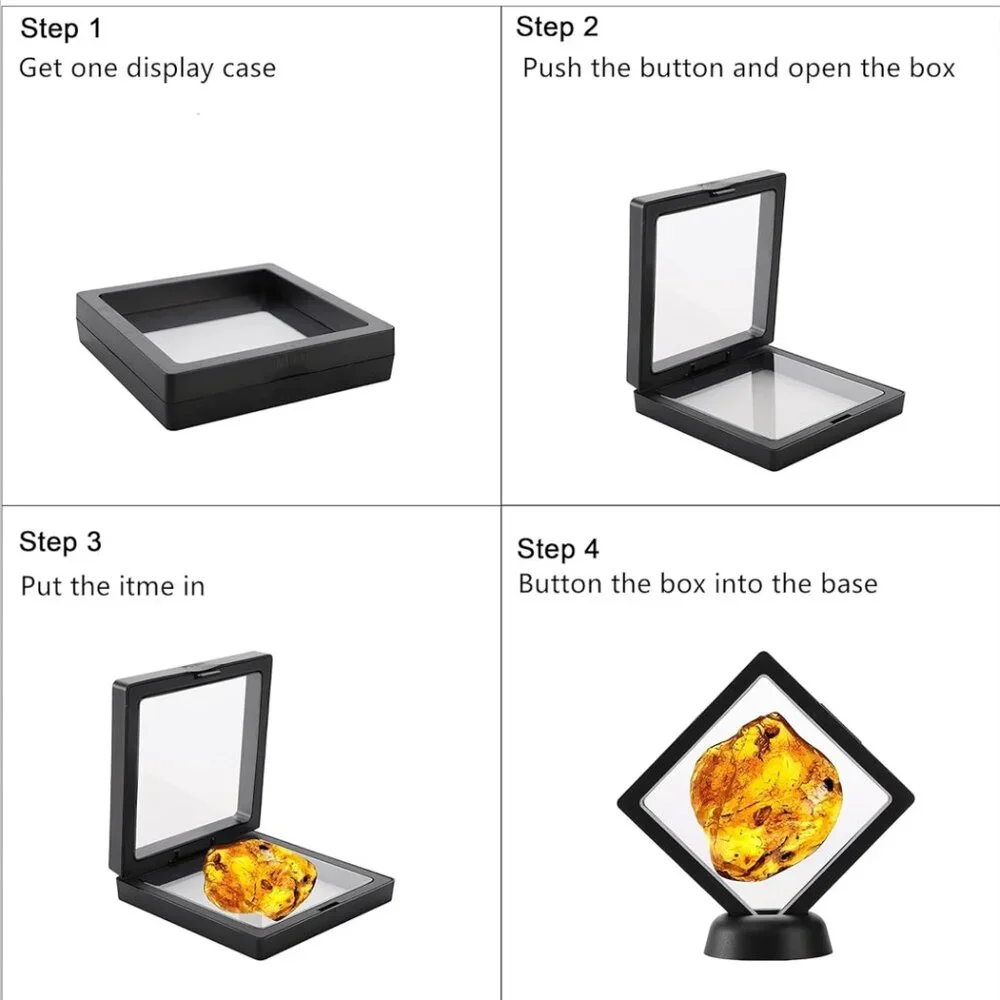 Step 1
Get one display case

Step 2
Push the button and open the box

Step 3
Put the itme in

Step 4
Button the box into the base